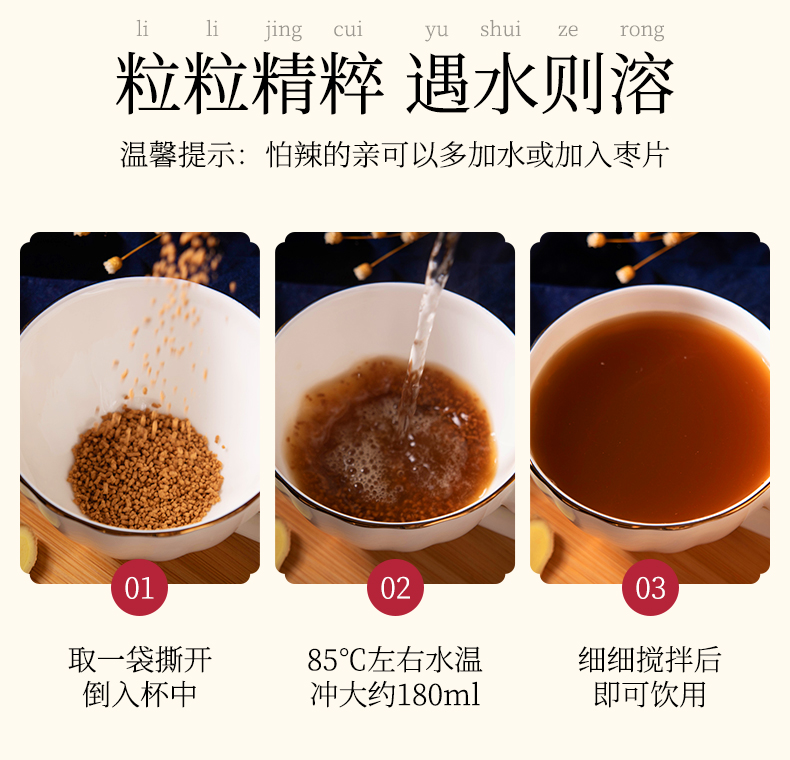 li li jing cui yu shui ze rong
粒粒精粹 遇水则溶

温馨提示：怕辣的亲可以多加水或加入枣片

01
取一袋撕开
倒入杯中

02
85°C左右水温
冲大约180ml

03
细细搅拌后
即可饮用